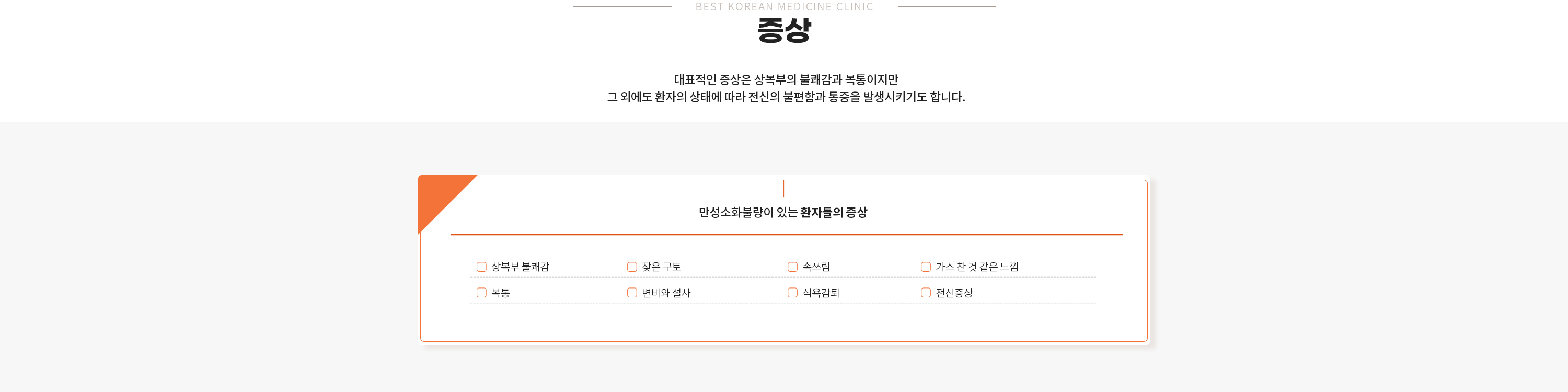 BEST KOREAN MEDICINE CLINIC

증상

대표적인 증상은 상복부의 불쾌감과 복통이지만
그 외에도 환자의 상태에 따라 전신의 불편함과 통증을 발생시키기도 합니다.

만성소화불량이 있는 환자들의 증상

☐ 상복부 불쾌감
☐ 잦은 구토
☐ 속쓰림
☐ 가스 찬 것 같은 느낌
☐ 복통
☐ 변비와 설사
☐ 식욕감퇴
☐ 전신증상